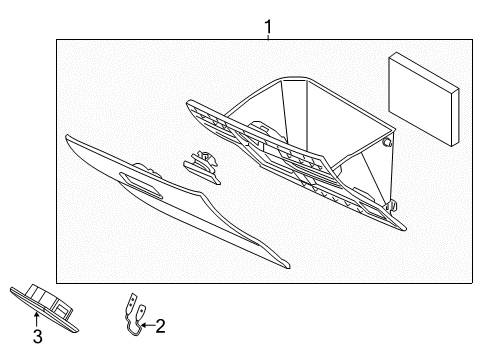 1
2
3