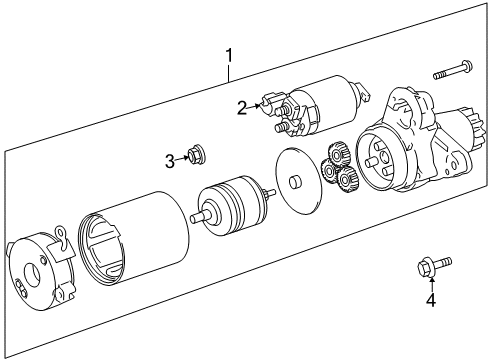 1
2
3
4