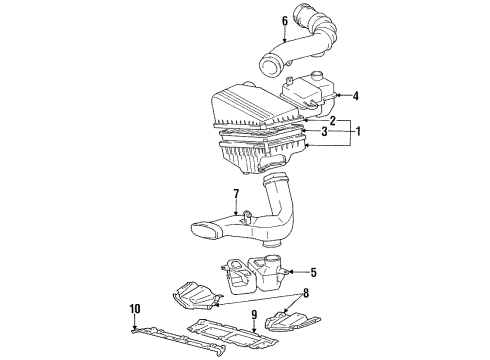 6
4
2
3
1
7
5
8
10
9