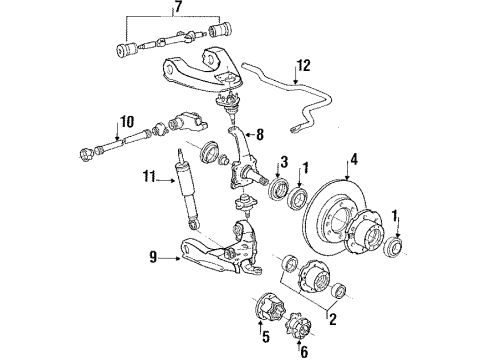 7
12
10
8
3
1
4
11
1
9
2
5
6