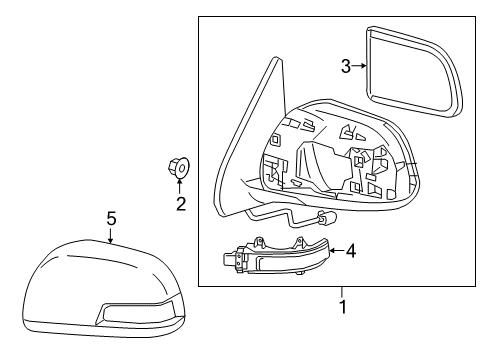 3
2
5
4
1