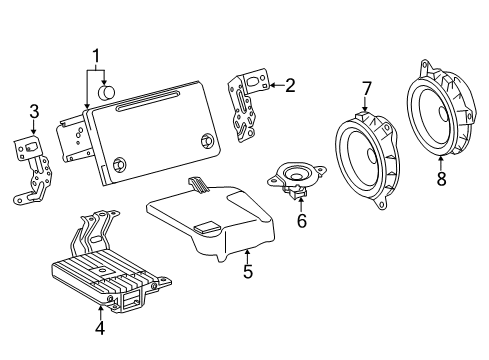 1
2
3
7
8
6
5
4