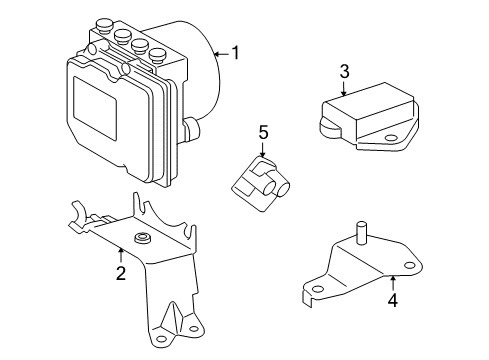 1
3
5
2
4