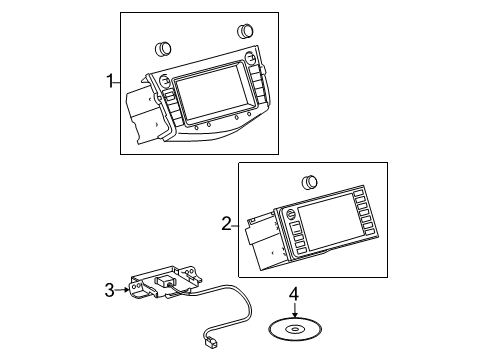 1
2
3
4