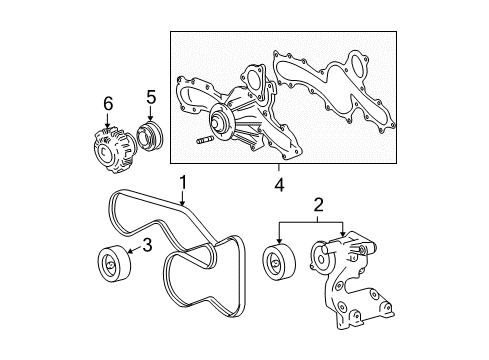 6
5
4
1
2
3