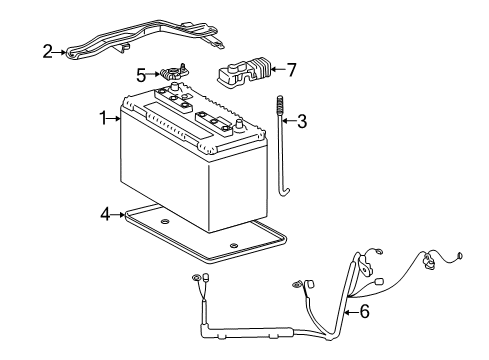 2
5
7
1
3
4
6