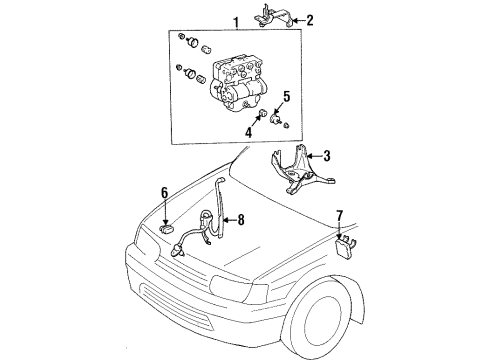 1
2
5
4
3
6
8
7