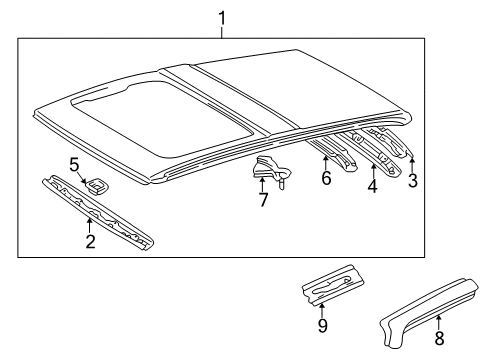 1
5
2
7
6
4
3
9
8