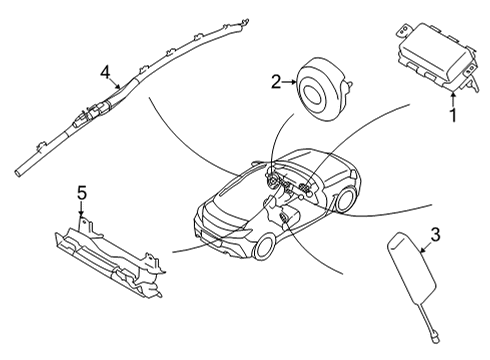 4
2
1
5
3