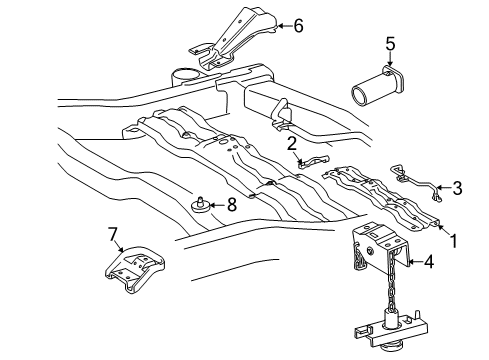 6
5
2
3
8
1
7
4