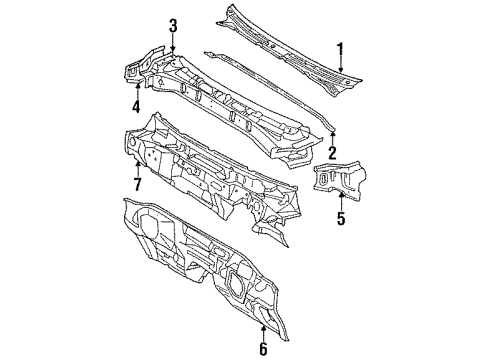 3
1
4
2
7
5
6