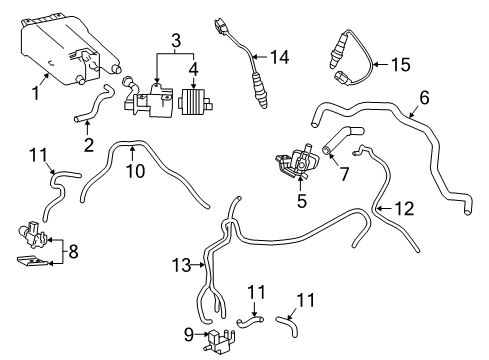 1
2
3
4
14
15
6
7
5
11
10
12
8
13
11
11
9