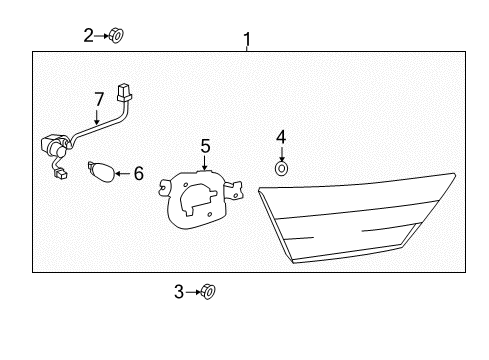 2
1
7
5
4
6
3