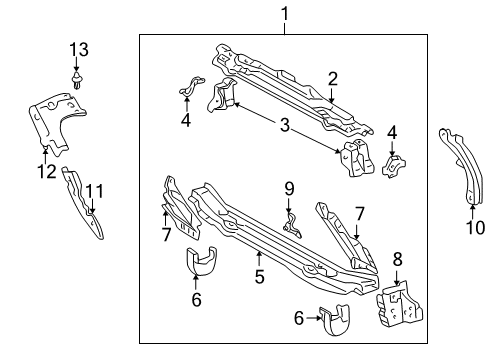 1
13
2
4
3
4
12
11
9
7
7
10
8
5
6
6