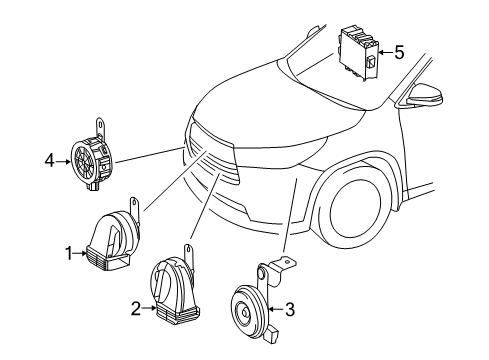 5
4
1
2
3