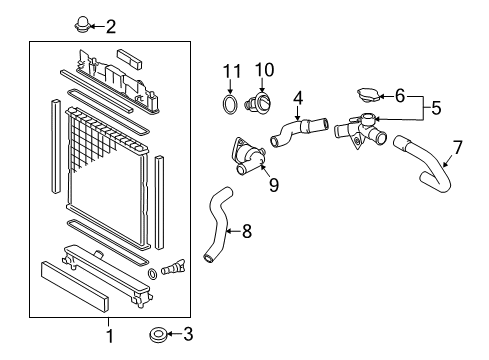 2
11
10
4
6
5
7
9
8
1
3