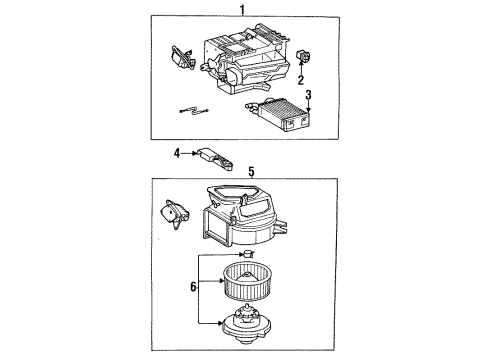 1
2
3
4
5
6