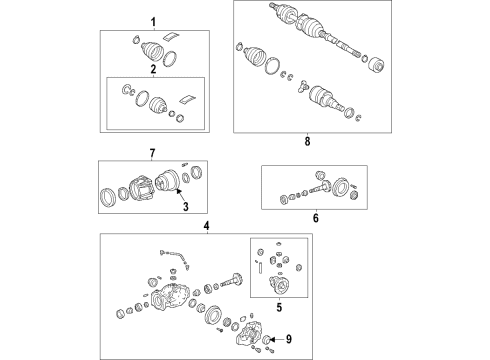 1
2
8
7
3
6
4
5
9