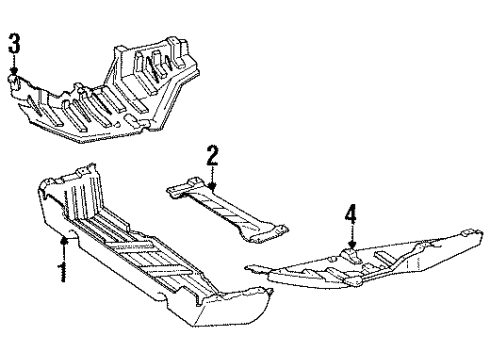 3
2
4
1