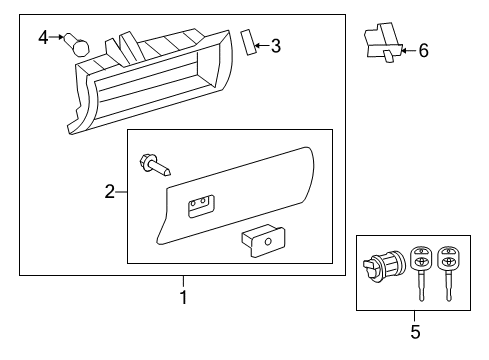 4
3
6
2
1
5