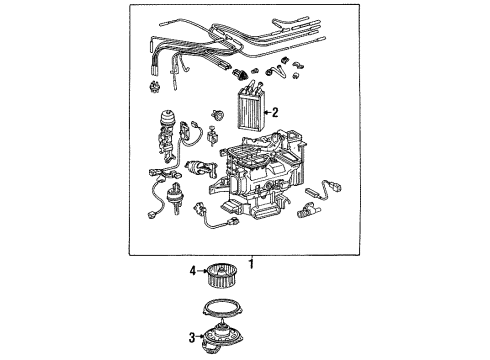 2
1
4
3