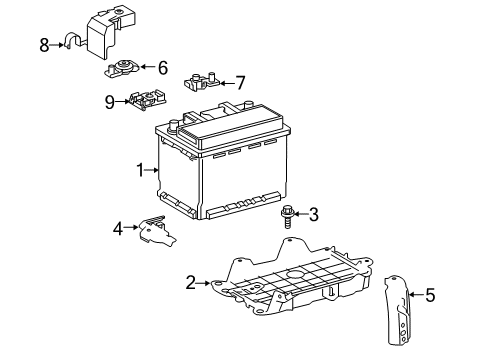 8
6
7
9
1
3
4
2
5