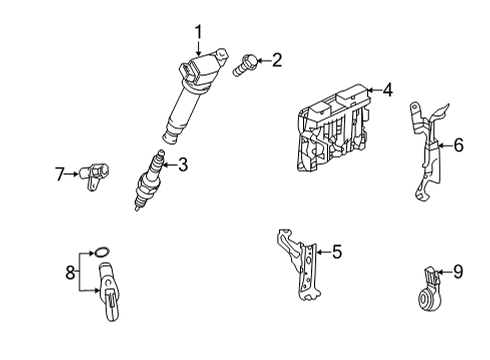 1
2
4
6
7
3
8
5
9