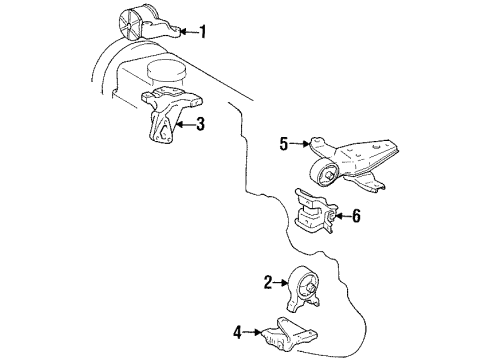 1
3
5
6
2
4