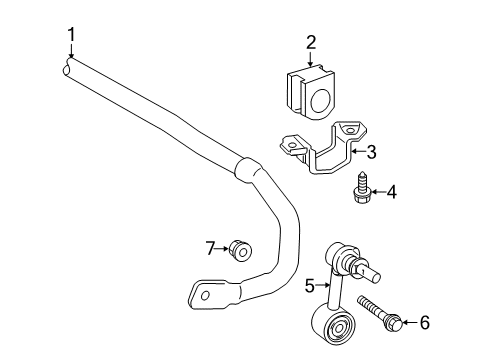 1
2
3
4
7
5
6