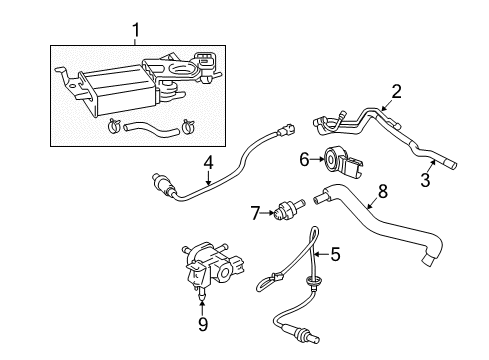 1
2
3
4
6
8
7
5
9