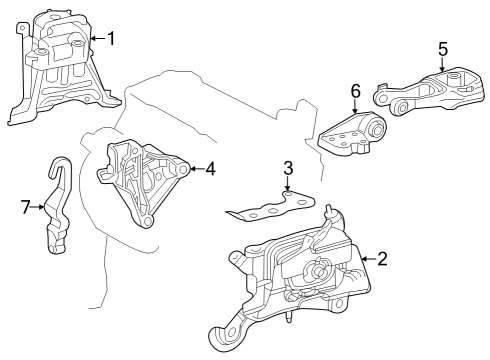 1
5
6
4
3
7
2