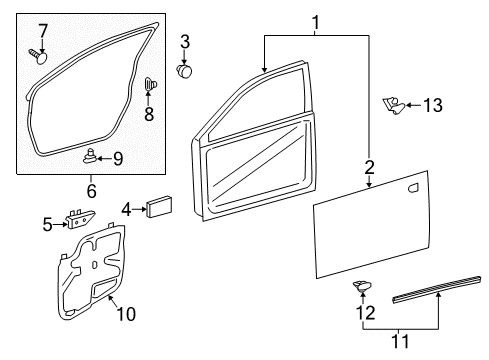 7
3
1
8
13
9
2
6
4
5
10
12
11