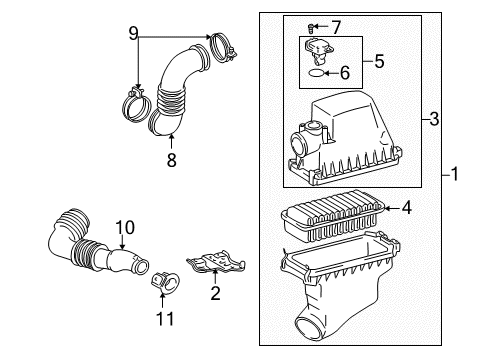 9
7
5
6
3
8
1
4
10
2
11