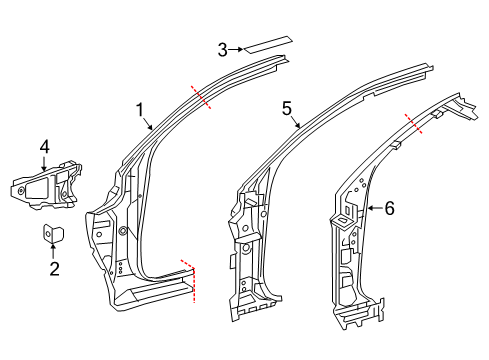 3
1
5
4
6
2