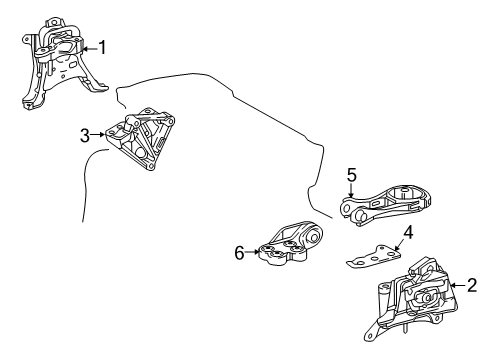 1
3
5
4
6
2