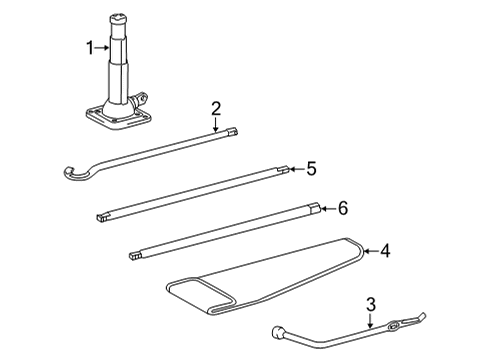 1
2
5
6
4
3