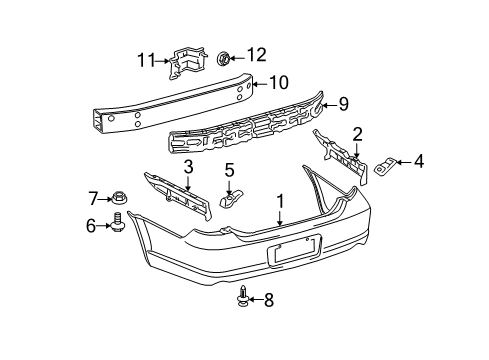 11
12
10
9
2
4
3
5
7
1
6
8