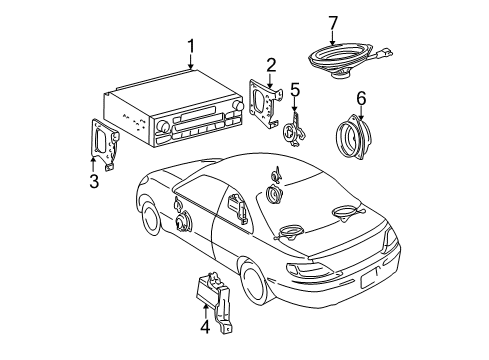 7
1
2
5
6
3
4