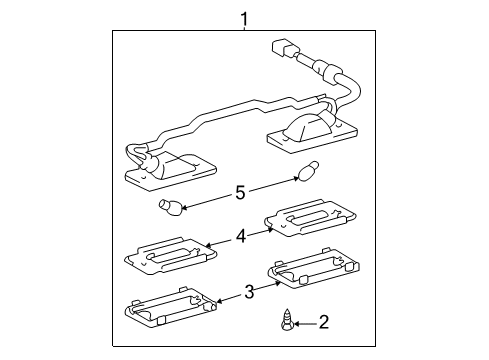 1
5
4
3
2