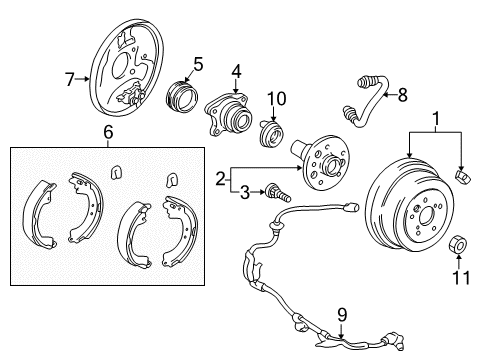 7
5
4
10
8
1
6
2
3
11
9