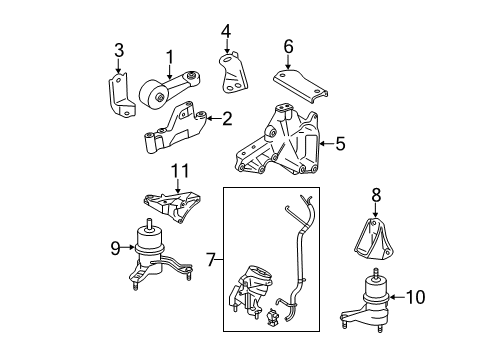 3
1
4
6
2
5
11
8
9
7
10