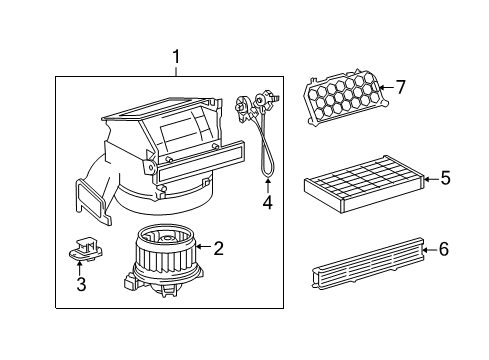 1
7
5
4
2
6
3