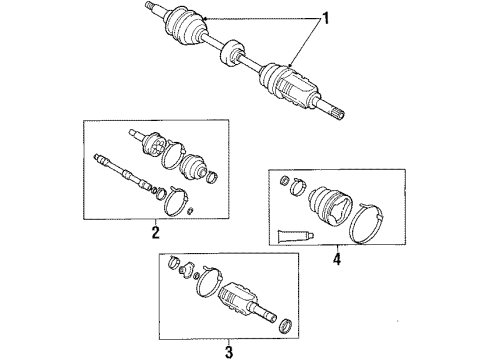 1
2
4
3