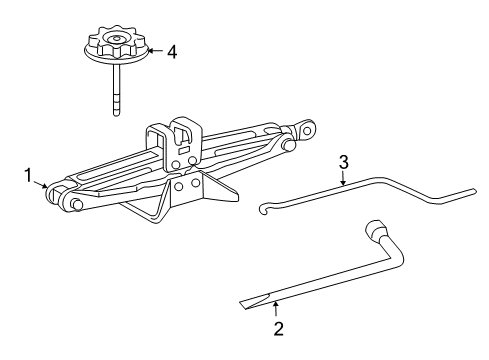 4
1
3
2