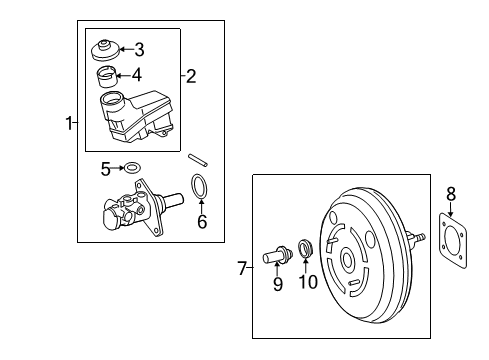 3
4
2
1
5
6
8
7
9
10