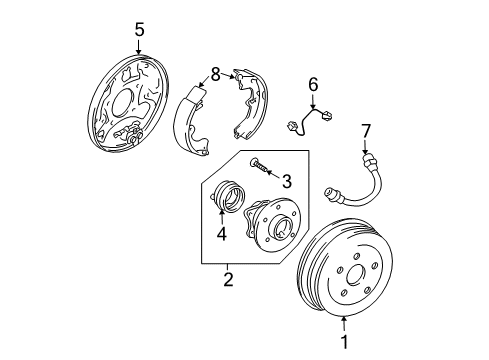 5
8
6
7
3
4
2
1