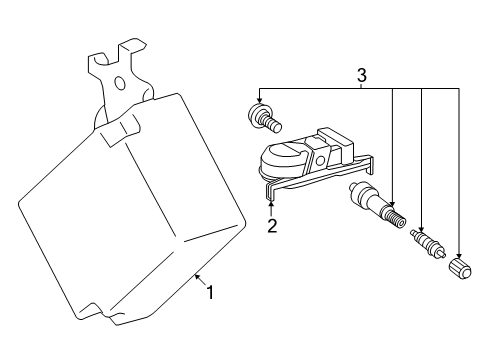 3
2
1