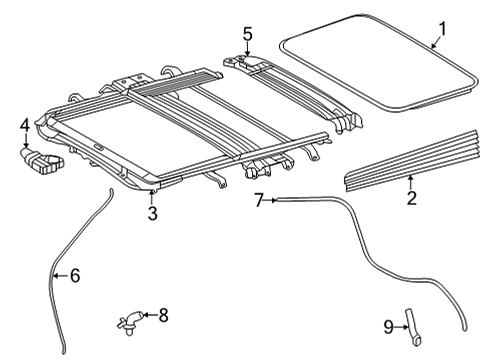 5
1
4
2
3
7
6
8
9