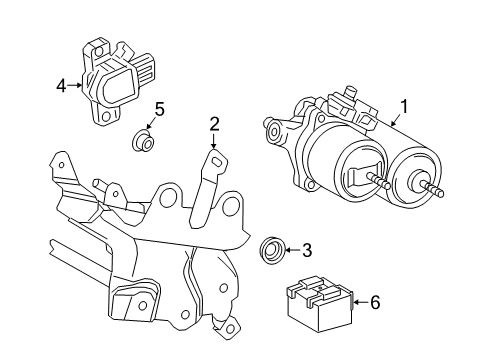 4
5
2
1
3
6