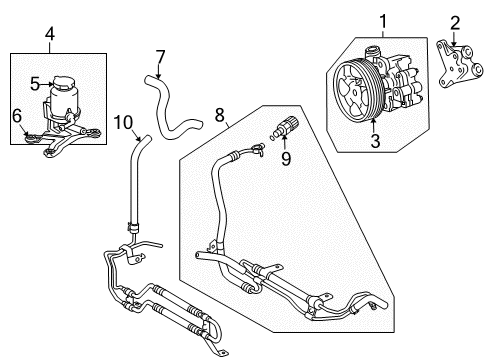 4
5
6
7
10
8
9
1
2
3